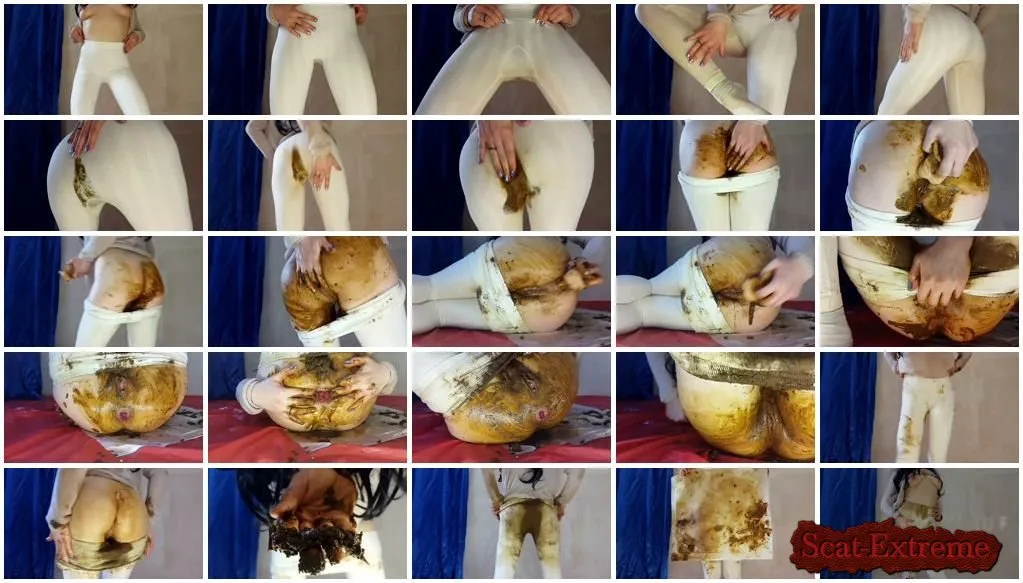 Scat-Extreme